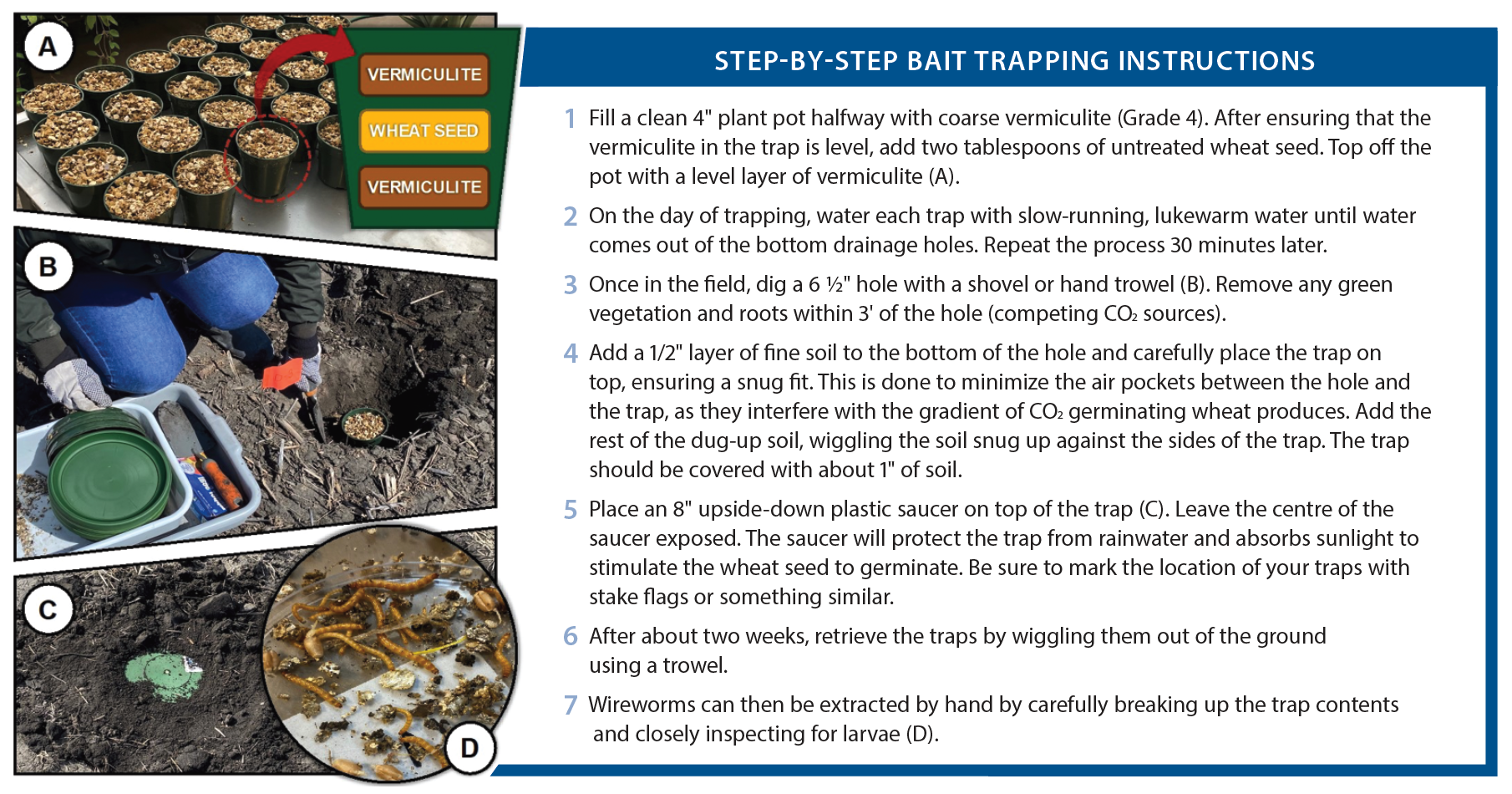 A

VERMICULITE

WHEAT SEED

VERMICULITE

B

C

D

STEP-BY-STEP BAIT TRAPPING INSTRUCTIONS

1 Fill a clean 4" plant pot halfway with coarse vermiculite (Grade 4). After ensuring that the vermiculite in the trap is level, add two tablespoons of untreated wheat seed. Top off the pot with a level layer of vermiculite (A).

2 On the day of trapping, water each trap with slow-running, lukewarm water until water comes out of the bottom drainage holes. Repeat the process 30 minutes later.

3 Once in the field, dig a 6 ½" hole with a shovel or hand trowel (B). Remove any green vegetation and roots within 3' of the hole (competing $CO_2$ sources).

4 Add a 1/2" layer of fine soil to the bottom of the hole and carefully place the trap on top, ensuring a snug fit. This is done to minimize the air pockets between the hole and the trap, as they interfere with the gradient of $CO_2$ germinating wheat produces. Add the rest of the dug-up soil, wiggling the soil snug up against the sides of the trap. The trap should be covered with about 1" of soil.

5 Place an 8" upside-down plastic saucer on top of the trap (C). Leave the centre of the saucer exposed. The saucer will protect the trap from rainwater and absorbs sunlight to stimulate the wheat seed to germinate. Be sure to mark the location of your traps with stake flags or something similar.

6 After about two weeks, retrieve the traps by wiggling them out of the ground using a trowel.

7 Wireworms can then be extracted by hand by carefully breaking up the trap contents and closely inspecting for larvae (D).